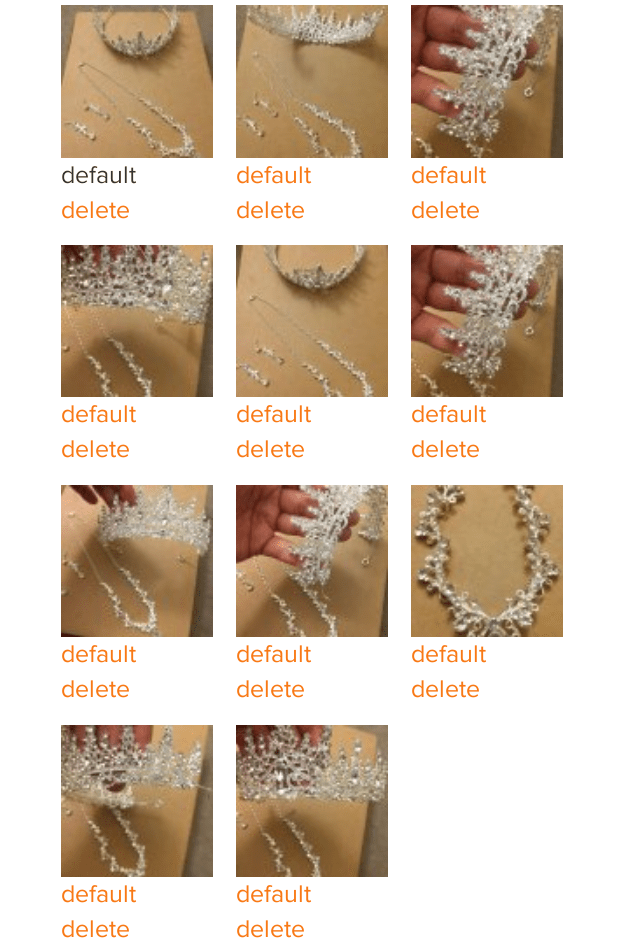 default
delete

default
delete

default
delete

default
delete

default
delete

default
delete

default
delete

default
delete

default
delete

default
delete

default
delete